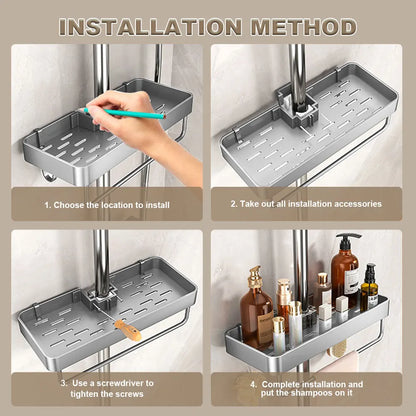 INSTALLATION METHOD

1. Choose the location to install

2. Take out all installation accessories

3. Use a screwdriver to tighten the screws

4. Complete installation and put the shampoos on it